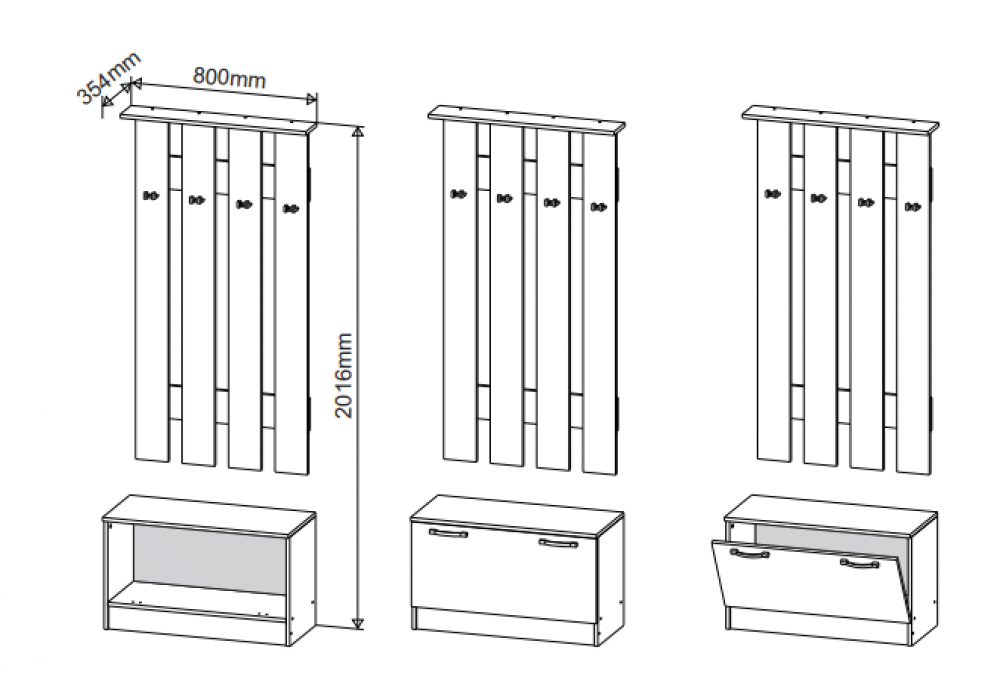 354mm
800mm
2016mm